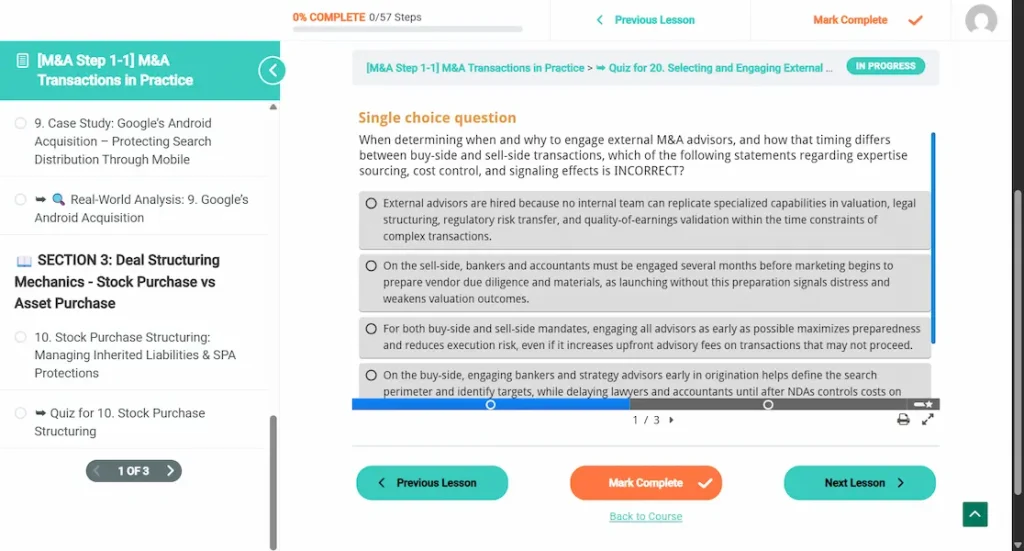 0% COMPLETE 0/57 Steps

Previous Lesson

Mark Complete

[M&A Step 1-1] M&A Transactions in Practice

9. Case Study: Google's Android Acquisition – Protecting Search Distribution Through Mobile

➡ 🔍 Real-World Analysis: 9. Google's Android Acquisition

📖 SECTION 3: Deal Structuring Mechanics - Stock Purchase vs Asset Purchase

10. Stock Purchase Structuring: Managing Inherited Liabilities & SPA Protections

➡ Quiz for 10. Stock Purchase Structuring

1 OF 3

[M&A Step 1-1] M&A Transactions in Practice > ➡ Quiz for 20. Selecting and Engaging External ...

IN PROGRESS

Single choice question

When determining when and why to engage external M&A advisors, and how that timing differs between buy-side and sell-side transactions, which of the following statements regarding expertise sourcing, cost control, and signaling effects is INCORRECT?

External advisors are hired because no internal team can replicate specialized capabilities in valuation, legal structuring, regulatory risk transfer, and quality-of-earnings validation within the time constraints of complex transactions.

On the sell-side, bankers and accountants must be engaged several months before marketing begins to prepare vendor due diligence and materials, as launching without this preparation signals distress and weakens valuation outcomes.

For both buy-side and sell-side mandates, engaging all advisors as early as possible maximizes preparedness and reduces execution risk, even if it increases upfront advisory fees on transactions that may not proceed.

On the buy-side, engaging bankers and strategy advisors early in origination helps define the search perimeter and identify targets, while delaying lawyers and accountants until after NDAs controls costs on

1 / 3

Previous Lesson

Mark Complete

Next Lesson

Back to Course